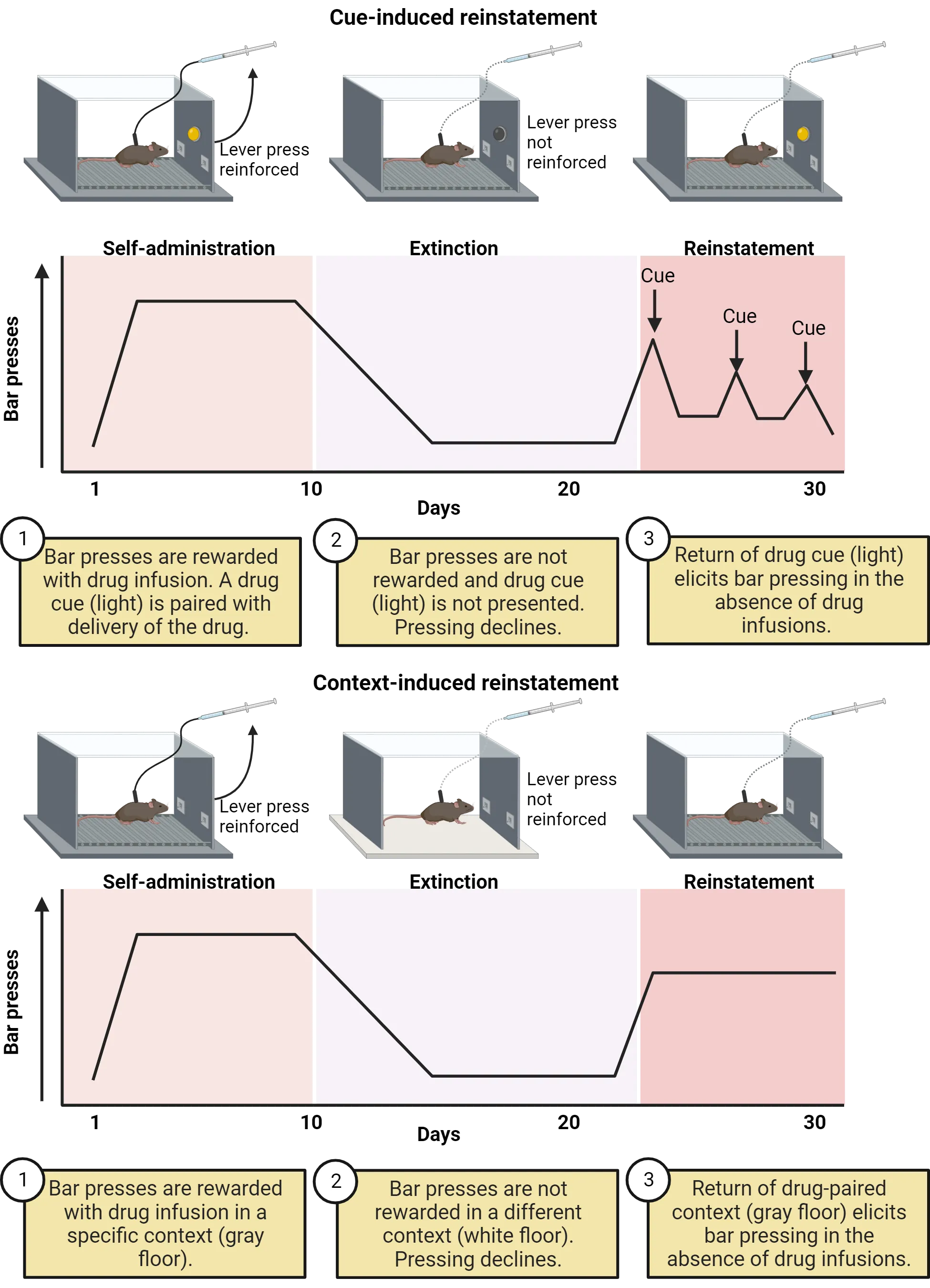 Cue-induced reinstatement

Lever press reinforced

Lever press not reinforced

Self-administration

Extinction

Reinstatement

Cue

Cue

Cue

Bar presses

1

10

20

30

Days

1
Bar presses are rewarded with drug infusion. A drug cue (light) is paired with delivery of the drug.

2
Bar presses are not rewarded and drug cue (light) is not presented. Pressing declines.

3
Return of drug cue (light) elicits bar pressing in the absence of drug infusions.

Context-induced reinstatement

Lever press reinforced

Lever press not reinforced

Self-administration

Extinction

Reinstatement

Bar presses

1

10

20

30

Days

1
Bar presses are rewarded with drug infusion in a specific context (gray floor).

2
Bar presses are not rewarded in a different context (white floor). Pressing declines.

3
Return of drug-paired context (gray floor) elicits bar pressing in the absence of drug infusions.