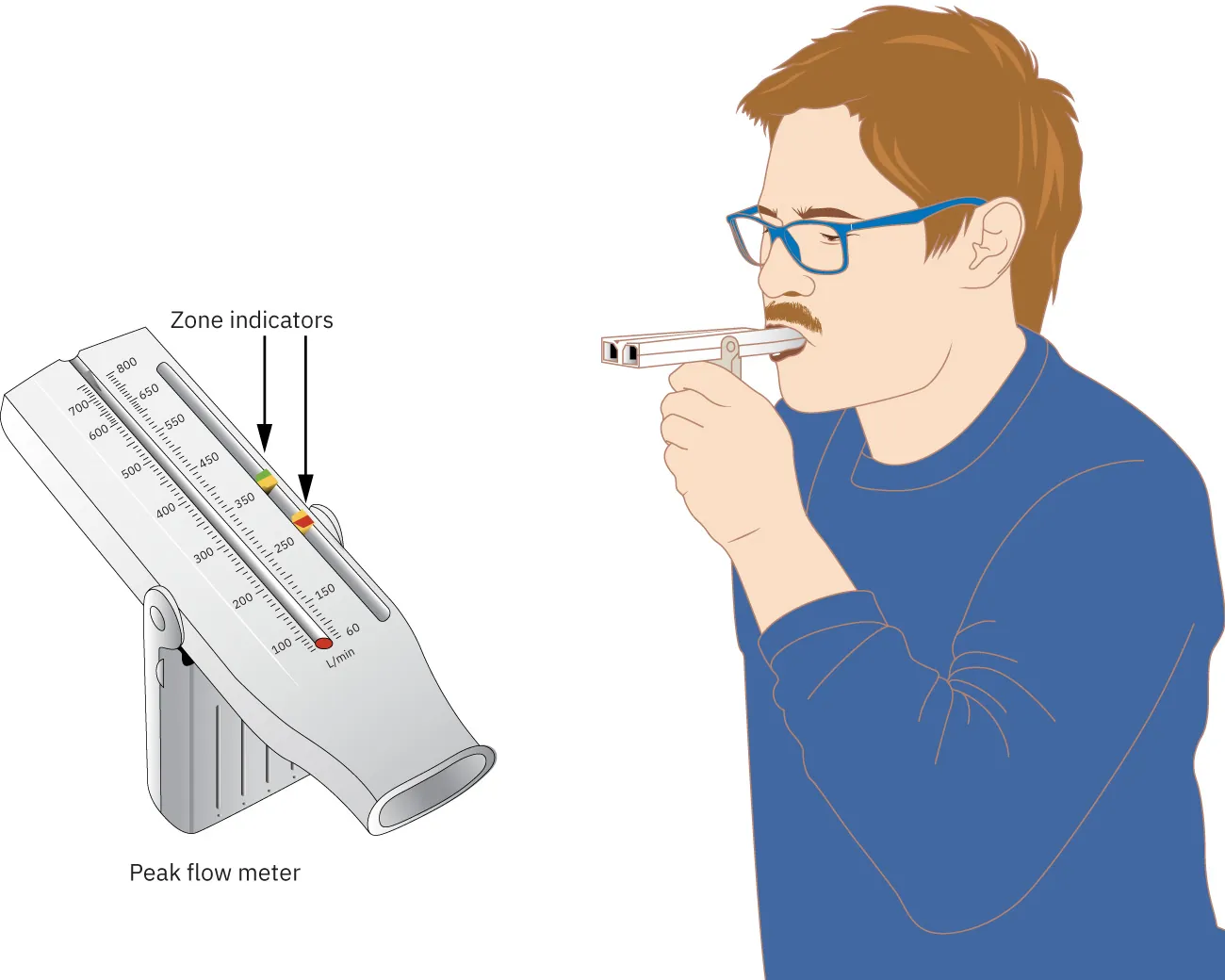 Zone indicators

800
700
650
600
550
500
450
400
350
300
250
200
150
100
60
L/min

Peak flow meter