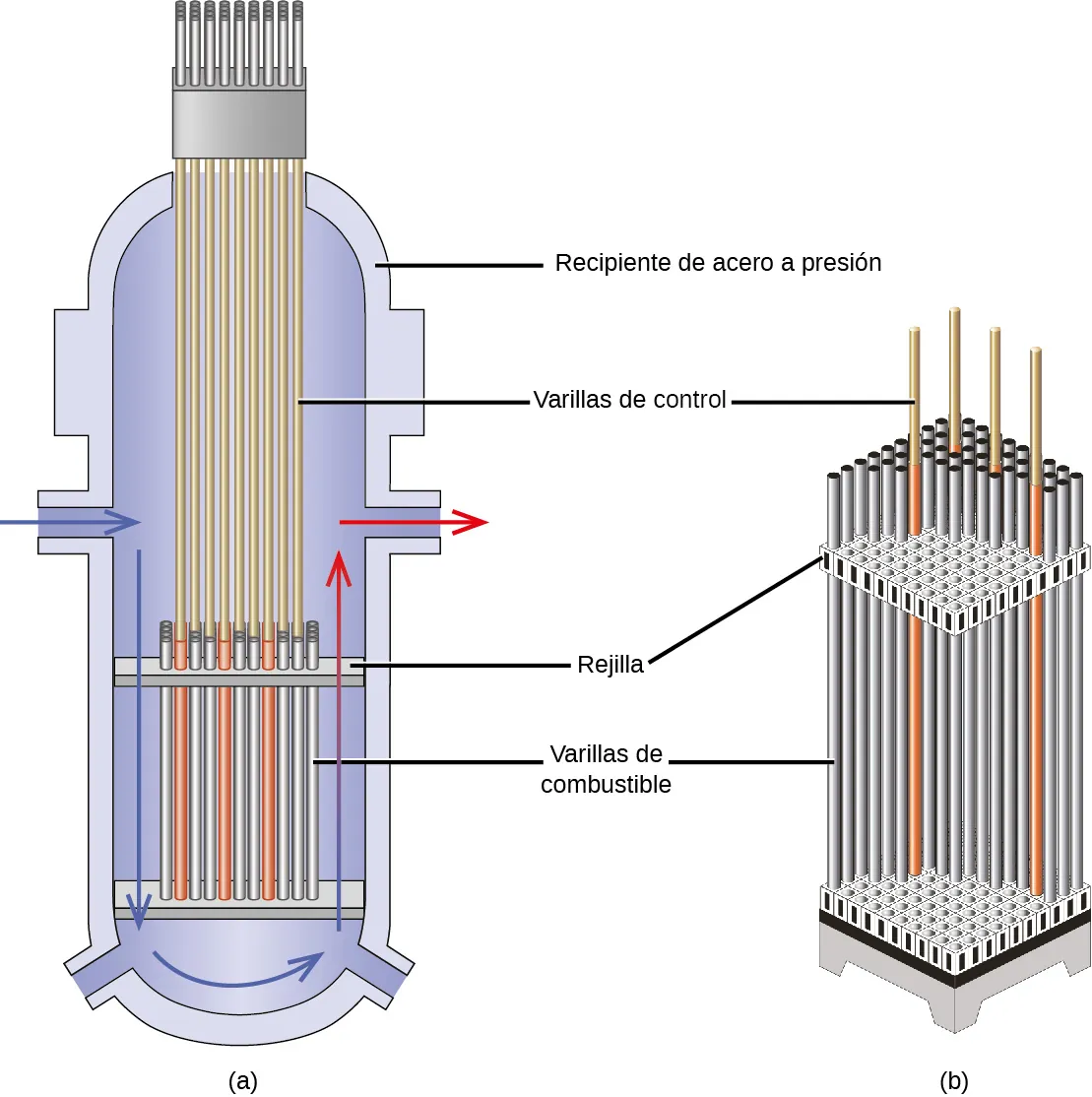 Recipiente de acero a presión

Varillas de control

Rejilla

Varillas de combustible

(a)

(b)