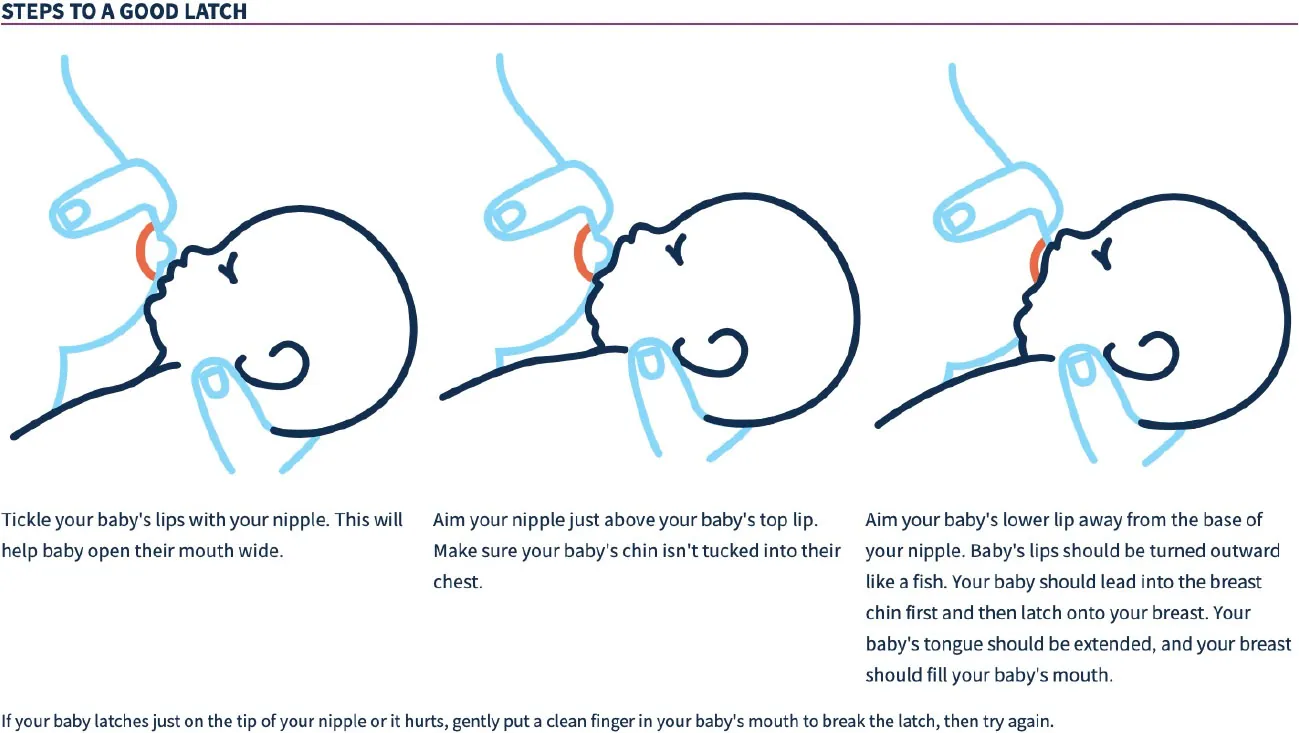 STEPS TO A GOOD LATCH

Tickle your baby's lips with your nipple. This will help baby open their mouth wide.

Aim your nipple just above your baby's top lip. Make sure your baby's chin isn't tucked into their chest.

Aim your baby's lower lip away from the base of your nipple. Baby's lips should be turned outward like a fish. Your baby should lead into the breast chin first and then latch onto your breast. Your baby's tongue should be extended, and your breast should fill your baby's mouth.

If your baby latches just on the tip of your nipple or it hurts, gently put a clean finger in your baby's mouth to break the latch, then try again.