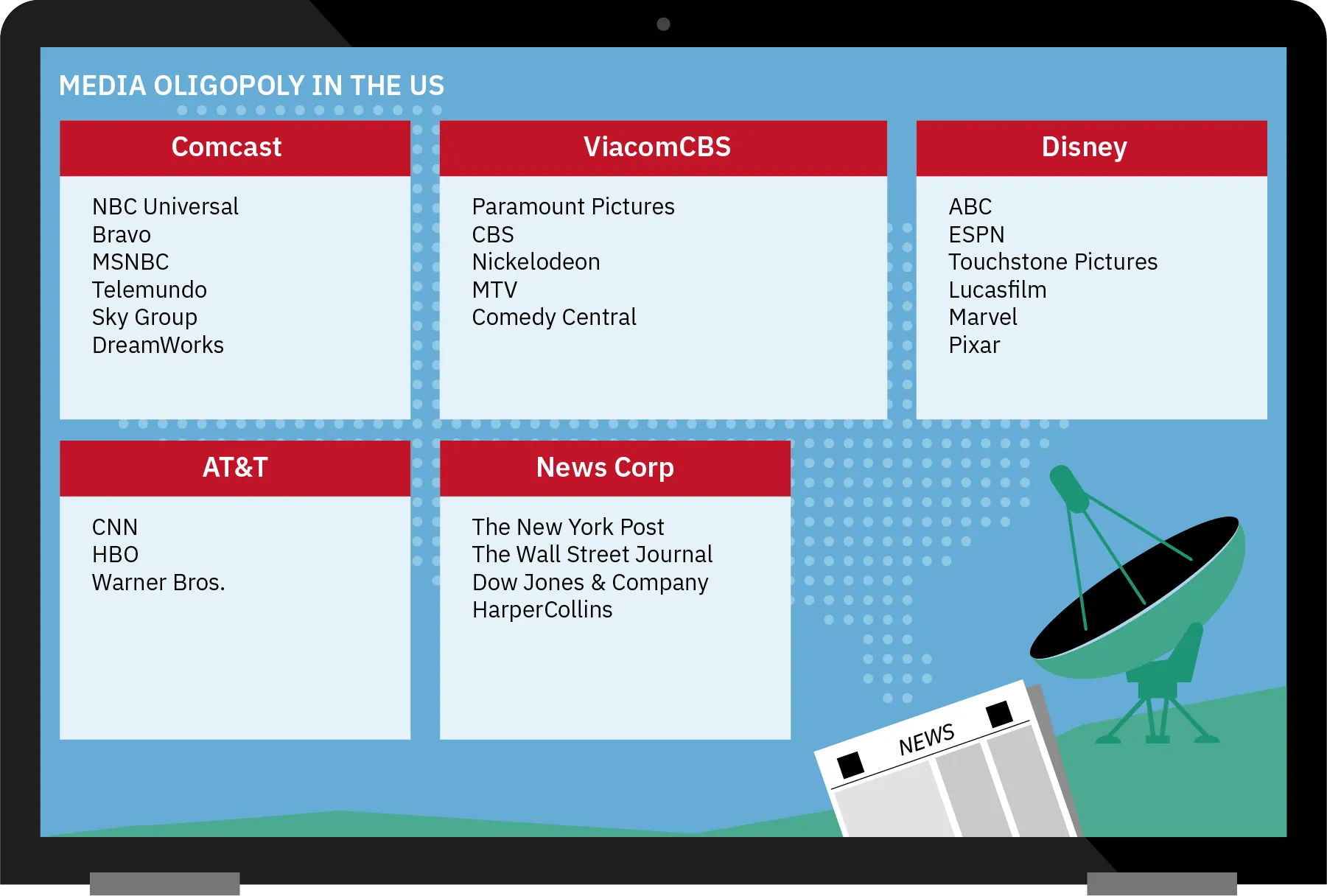 MEDIA OLIGOPOLY IN THE US

Comcast

NBC Universal
Bravo
MSNBC
Telemundo
Sky Group
DreamWorks

ViacomCBS

Paramount Pictures
CBS
Nickelodeon
MTV
Comedy Central

Disney

ABC
ESPN
Touchstone Pictures
Lucasfilm
Marvel
Pixar

AT&T

CNN
HBO
Warner Bros.

News Corp

The New York Post
The Wall Street Journal
Dow Jones & Company
HarperCollins

NEWS