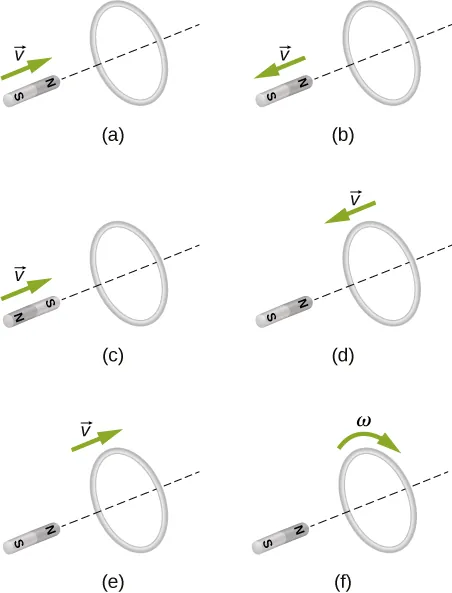 $\vec{v}$

S N

(a)

$\vec{v}$

S N

(b)

$\vec{v}$

N S

(c)

$\vec{v}$

S N

(d)

$\vec{v}$

S N

(e)

$\omega$

S N

(f)