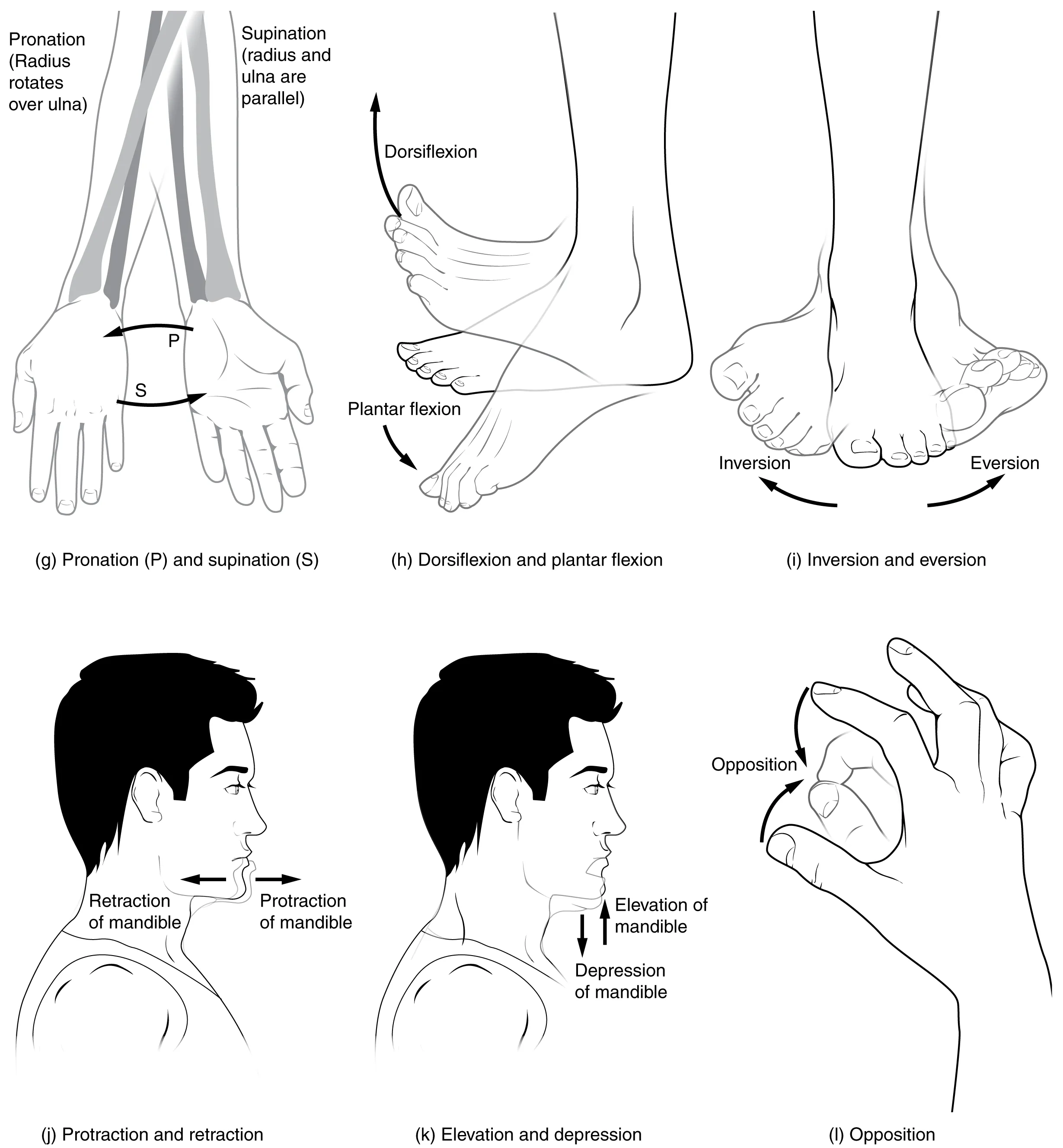 Pronation (Radius rotates over ulna)

Supination (radius and ulna are parallel)

P

S

(g) Pronation (P) and supination (S)

Dorsiflexion

Plantar flexion

(h) Dorsiflexion and plantar flexion

Inversion

Eversion

(i) Inversion and eversion

Retraction of mandible

Protraction of mandible

(j) Protraction and retraction

Elevation of mandible

Depression of mandible

(k) Elevation and depression

Opposition

(l) Opposition