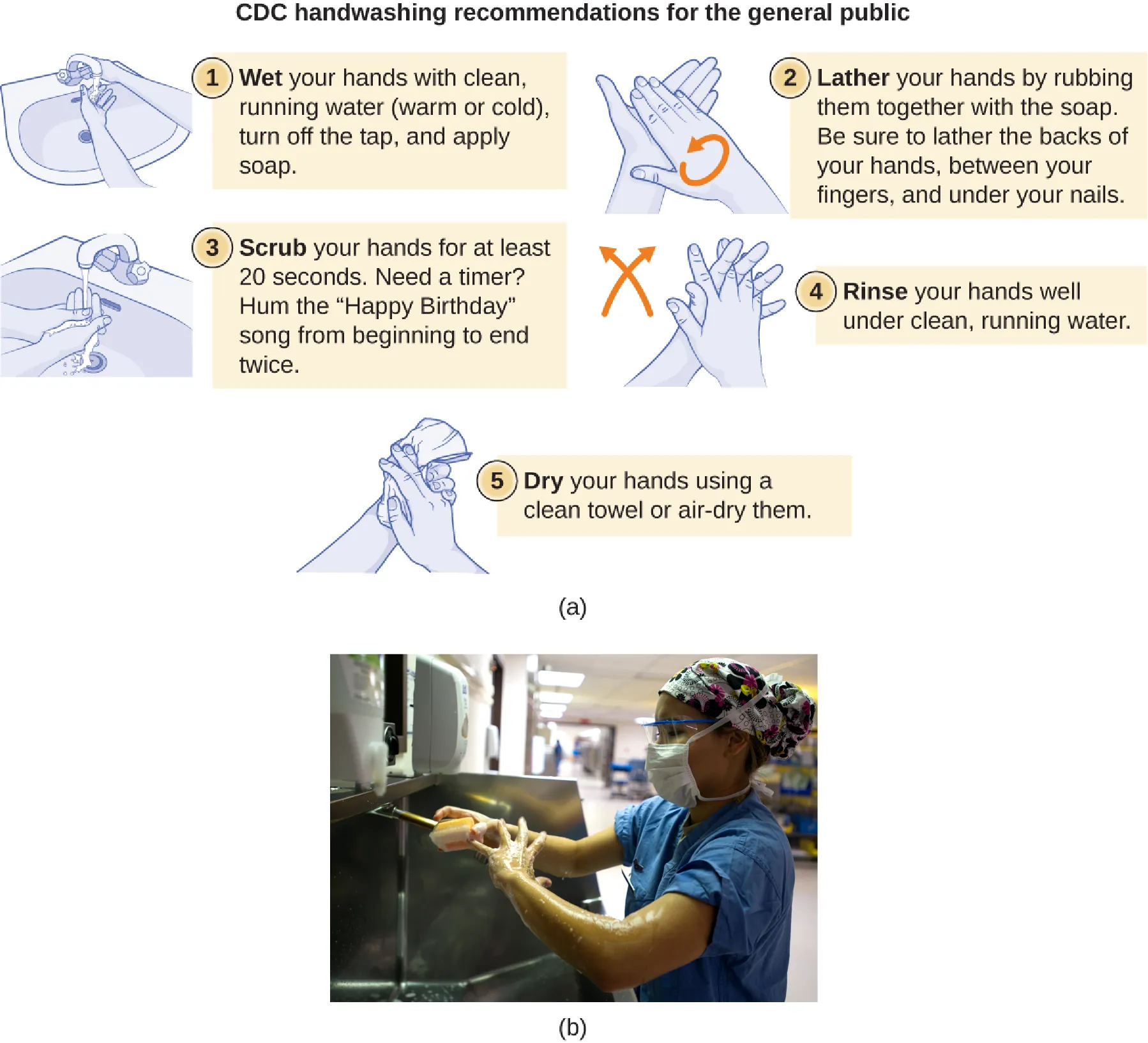 CDC handwashing recommendations for the general public

1 Wet your hands with clean, running water (warm or cold), turn off the tap, and apply soap.

2 Lather your hands by rubbing them together with the soap. Be sure to lather the backs of your hands, between your fingers, and under your nails.

3 Scrub your hands for at least 20 seconds. Need a timer? Hum the “Happy Birthday” song from beginning to end twice.

4 Rinse your hands well under clean, running water.

5 Dry your hands using a clean towel or air-dry them.

(a)

(b)