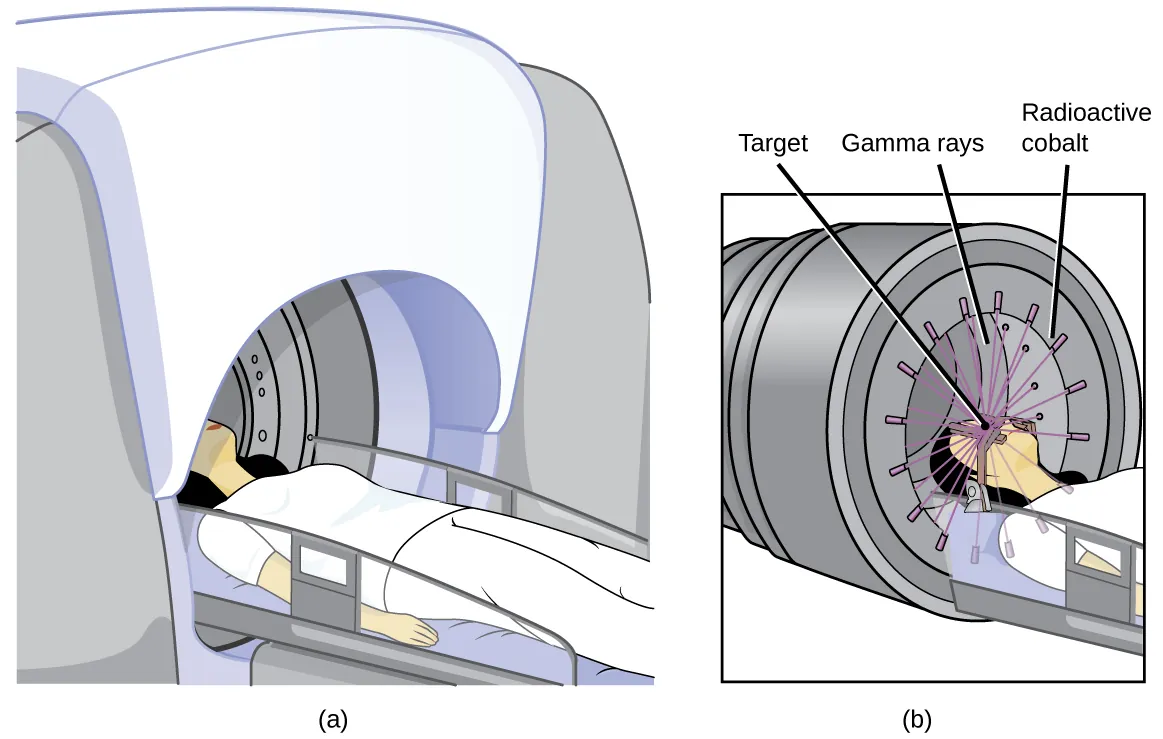 Target

Gamma rays

Radioactive cobalt

(a)

(b)