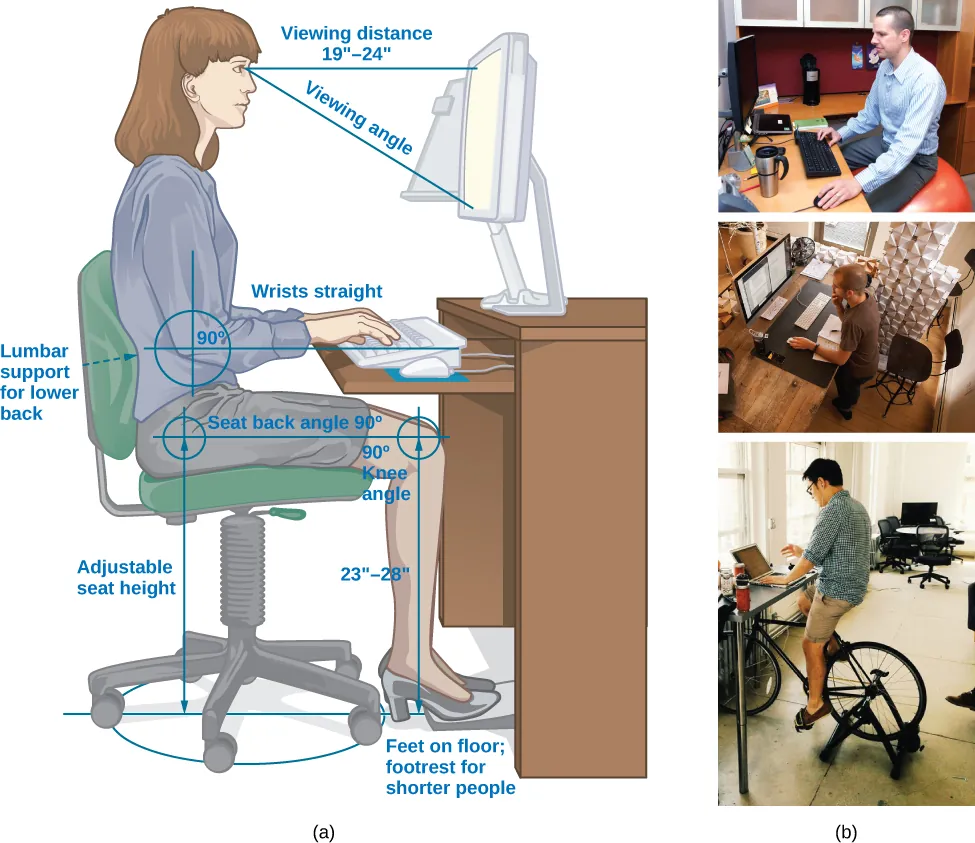 Viewing distance 19"–24"

Viewing angle

Wrists straight

90º

Lumbar support for lower back

Seat back angle 90º

90º Knee angle

Adjustable seat height

23"–28"

Feet on floor; footrest for shorter people

(a)

(b)