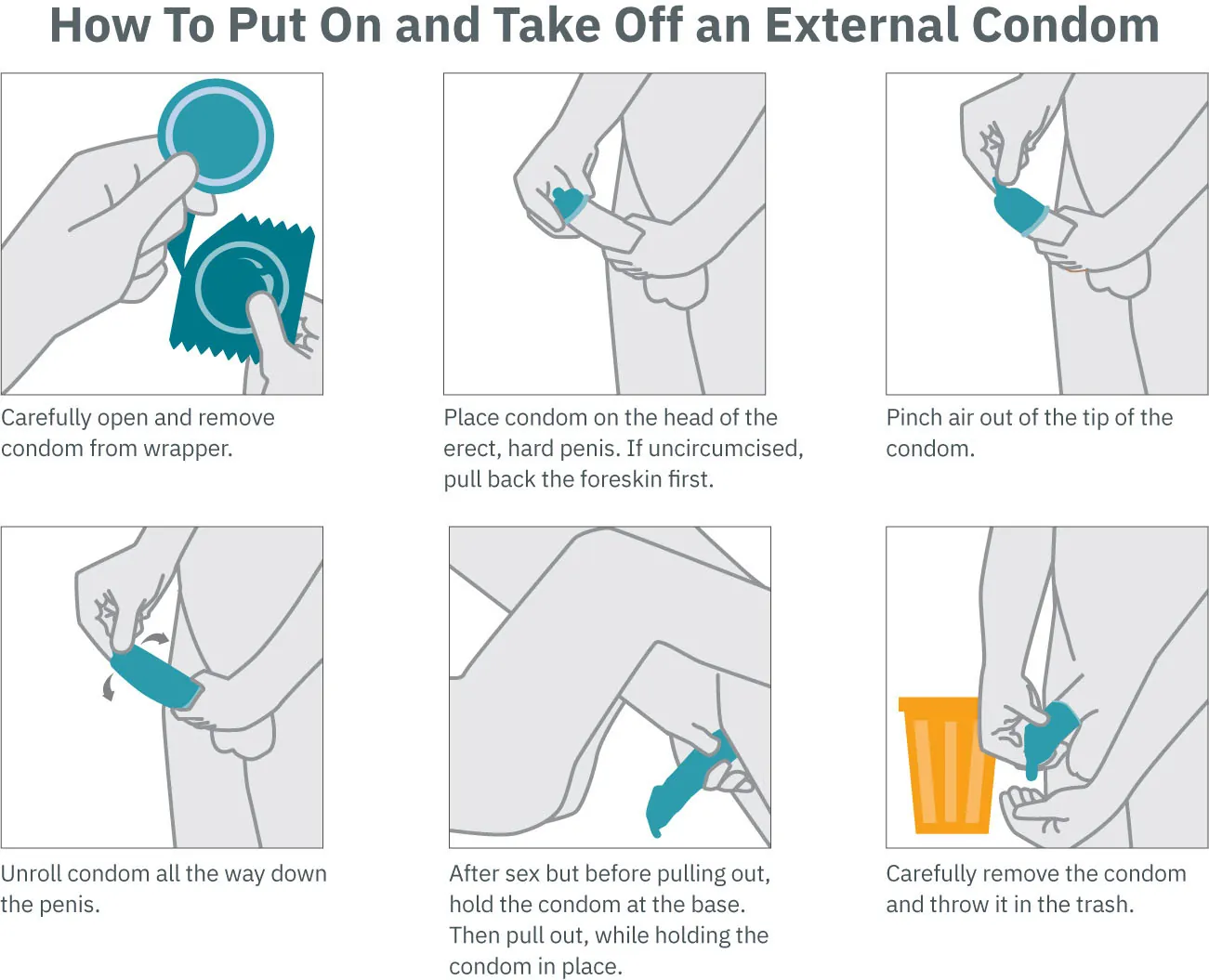 How To Put On and Take Off an External Condom

Carefully open and remove condom from wrapper.

Place condom on the head of the erect, hard penis. If uncircumcised, pull back the foreskin first.

Pinch air out of the tip of the condom.

Unroll condom all the way down the penis.

After sex but before pulling out, hold the condom at the base. Then pull out, while holding the condom in place.

Carefully remove the condom and throw it in the trash.