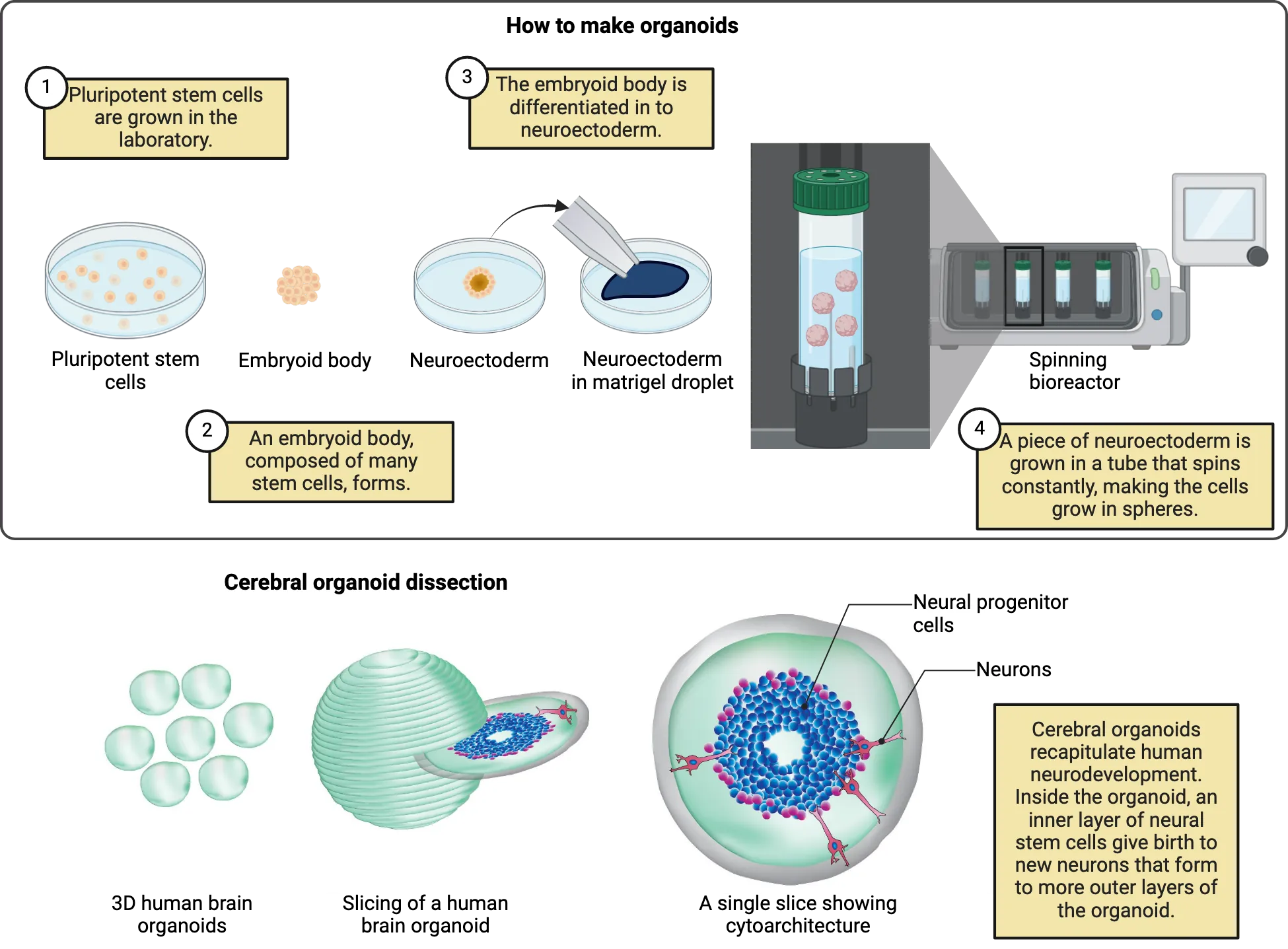 How to make organoids

1 Pluripotent stem cells are grown in the laboratory.

3 The embryoid body is differentiated in to neuroectoderm.

Pluripotent stem cells

Embryoid body

Neuroectoderm

Neuroectoderm in matrigel droplet

Spinning bioreactor

2 An embryoid body, composed of many stem cells, forms.

4 A piece of neuroectoderm is grown in a tube that spins constantly, making the cells grow in spheres.

Cerebral organoid dissection

Neural progenitor cells

Neurons

3D human brain organoids

Slicing of a human brain organoid

A single slice showing cytoarchitecture

Cerebral organoids recapitulate human neurodevelopment. Inside the organoid, an inner layer of neural stem cells give birth to new neurons that form to more outer layers of the organoid.