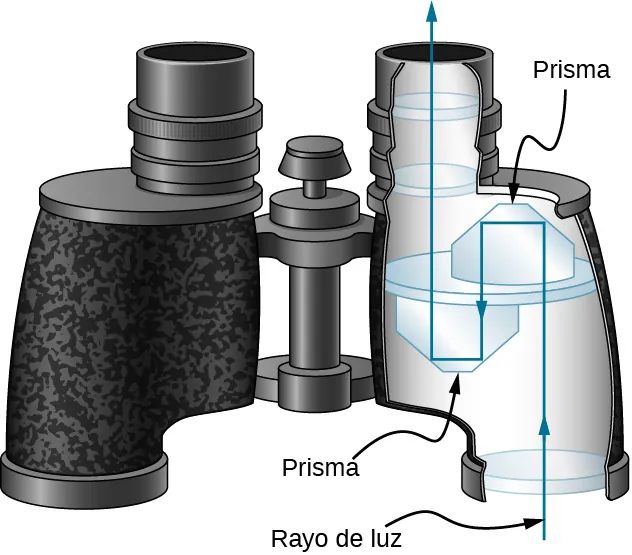 Prisma

Prisma

Rayo de luz