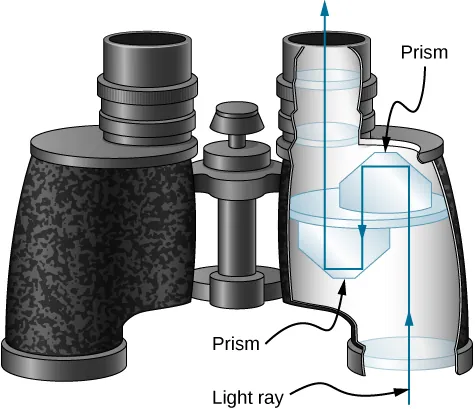 Prism
Prism
Light ray