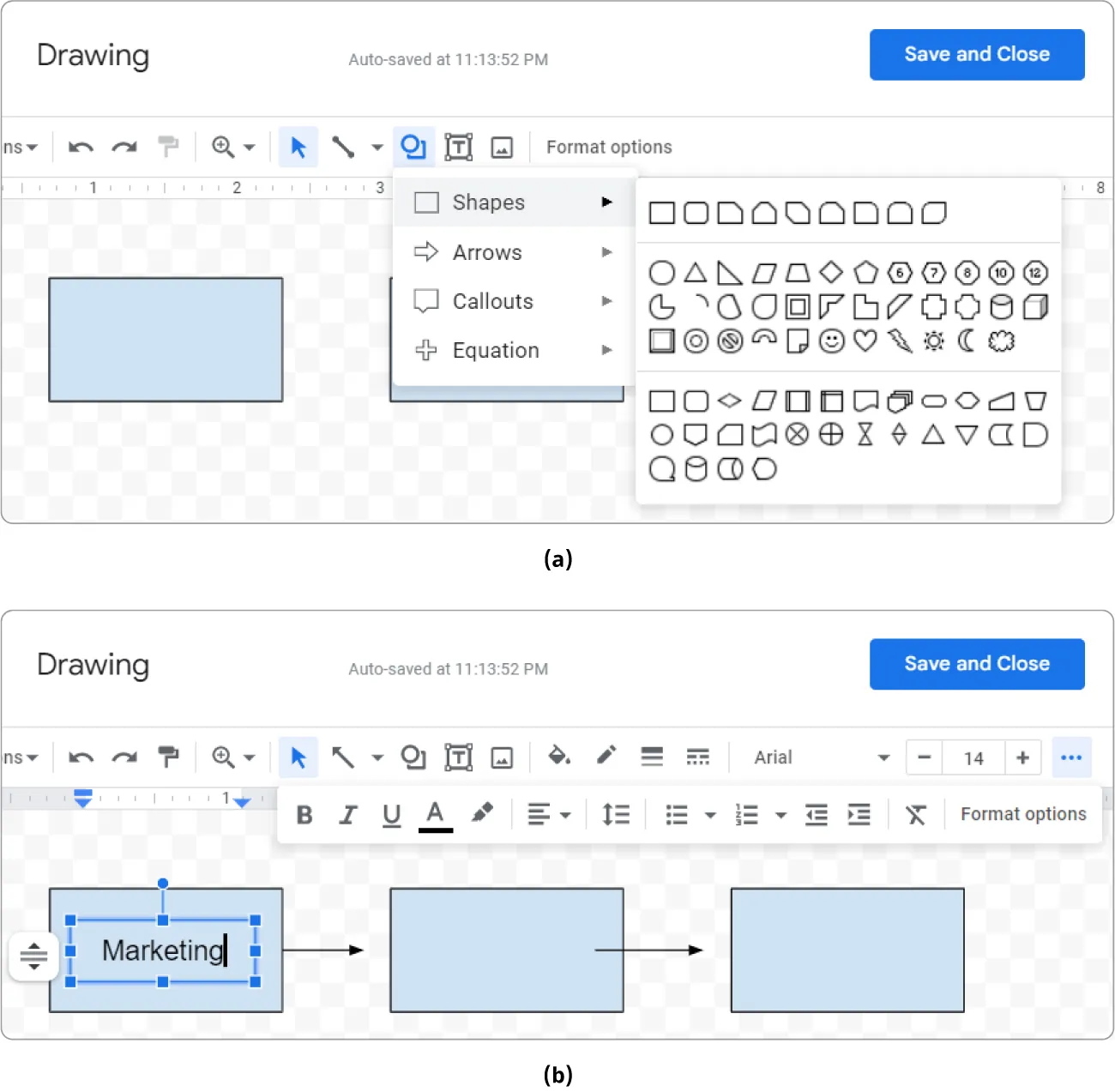 Drawing

Auto-saved at 11:13:52 PM

Save and Close

ns

Format options

1 2 3 8

Shapes

Arrows

Callouts

Equation

6 7 8 10 12

(a)

Drawing

Auto-saved at 11:13:52 PM

Save and Close

ns

Arial

14

1

B I U A

Format options

Marketing

(b)