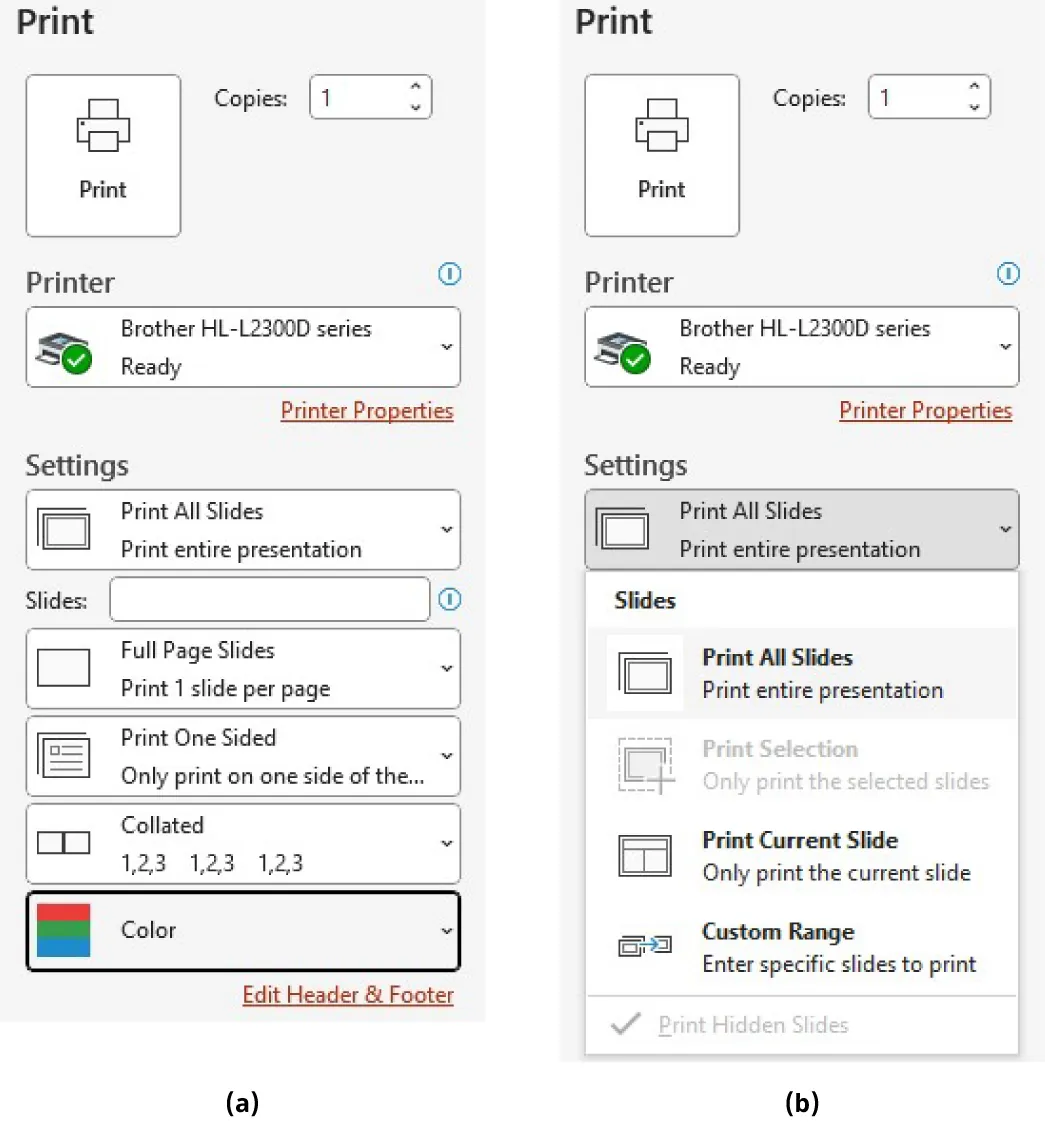 Print

Print

Copies: 1

Printer

Brother HL-L2300D series
Ready

Printer Properties

Settings

Print All Slides
Print entire presentation

Slides:

Full Page Slides
Print 1 slide per page

Print One Sided
Only print on one side of the...

Collated
1,2,3 1,2,3 1,2,3

Color

Edit Header & Footer

(a)

Print

Print

Copies: 1

Printer

Brother HL-L2300D series
Ready

Printer Properties

Settings

Print All Slides
Print entire presentation

Slides

Print All Slides
Print entire presentation

Print Selection
Only print the selected slides

Print Current Slide
Only print the current slide

Custom Range
Enter specific slides to print

Print Hidden Slides

(b)