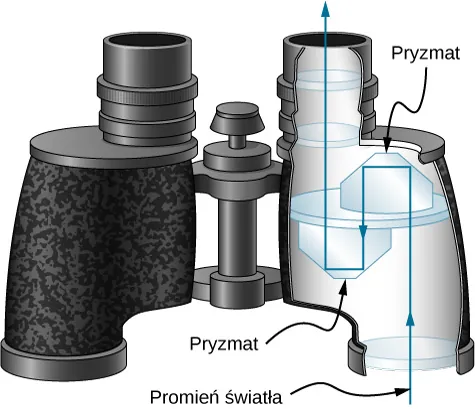 Pryzmat

Pryzmat

Promień światła