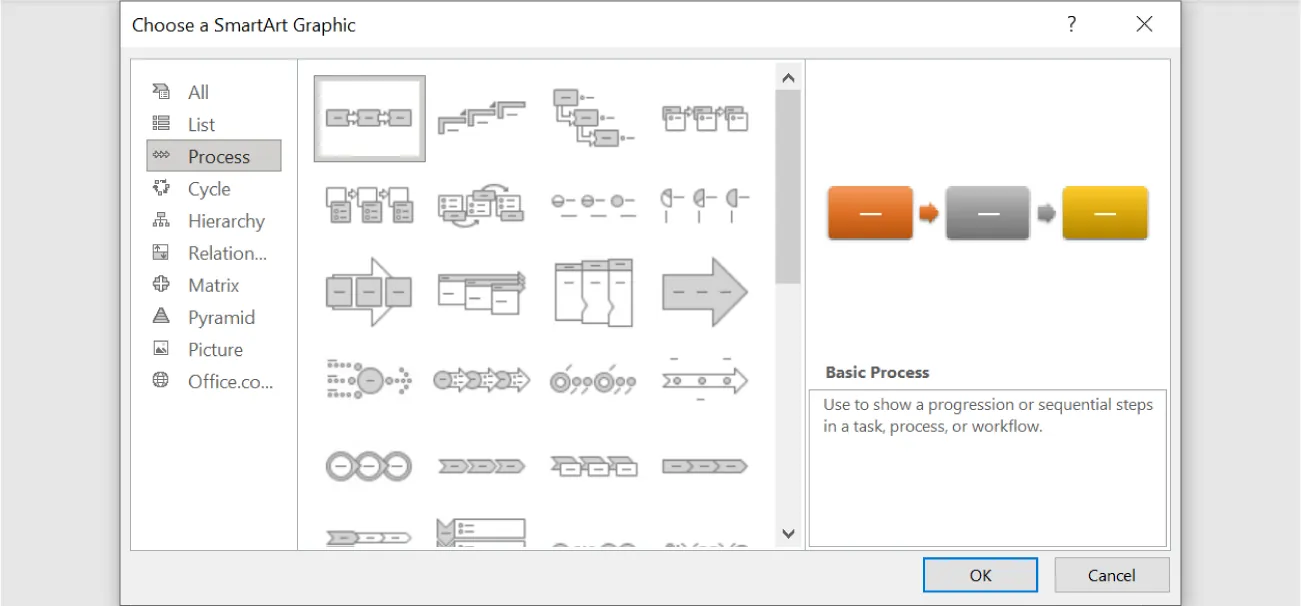 Choose a SmartArt Graphic

?

All
List
Process
Cycle
Hierarchy
Relation...
Matrix
Pyramid
Picture
Office.co...

Basic Process

Use to show a progression or sequential steps in a task, process, or workflow.

OK

Cancel