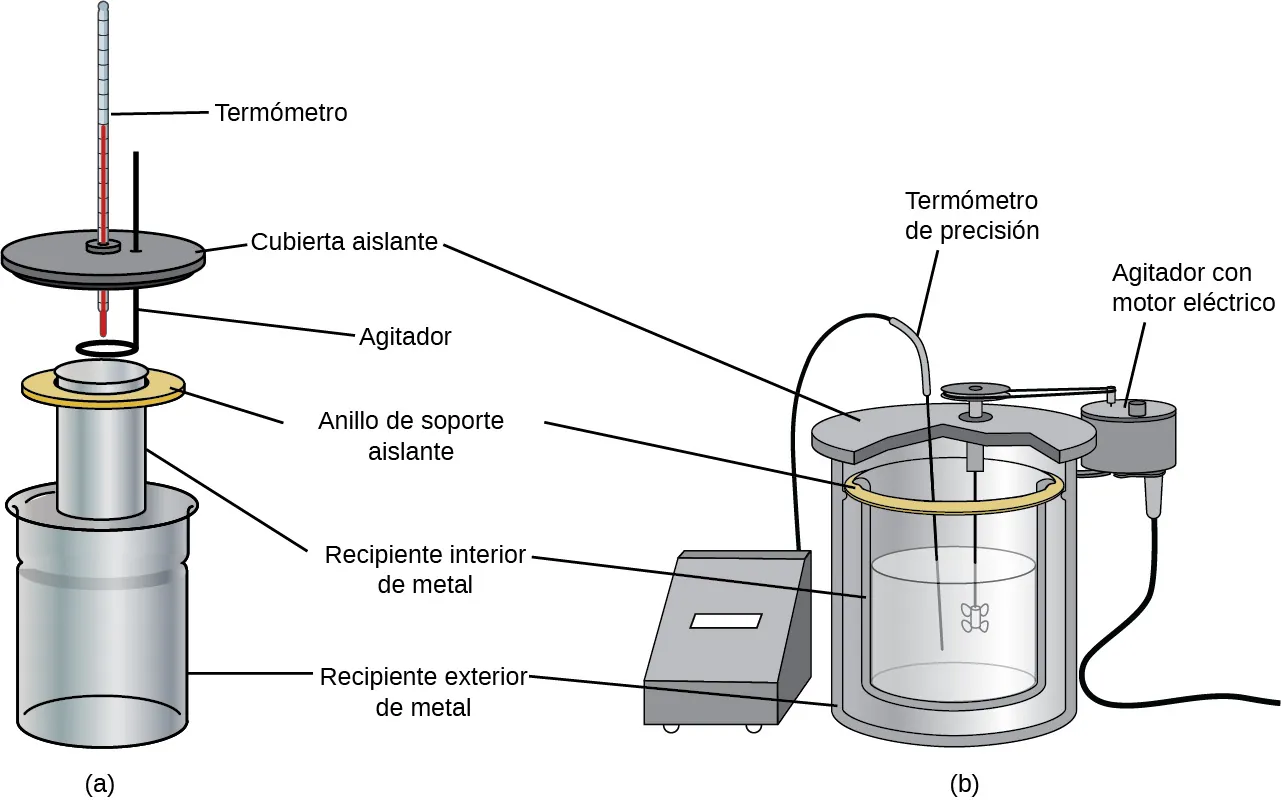 Termómetro

Cubierta aislante

Agitador

Anillo de soporte aislante

Recipiente interior de metal

Recipiente exterior de metal

Termómetro de precisión

Agitador con motor eléctrico

(a)

(b)