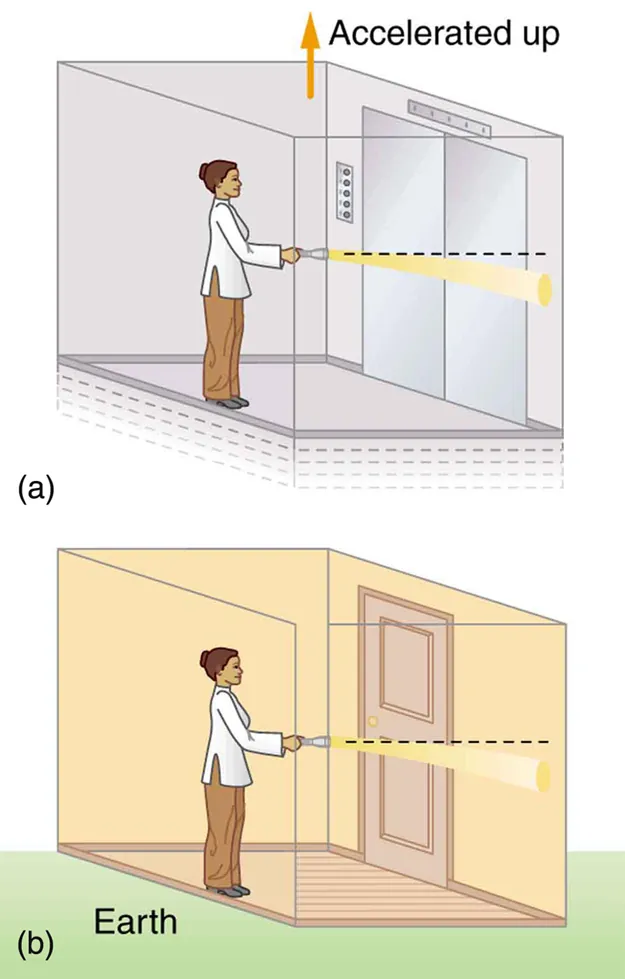 Accelerated up

(a)

Earth

(b)