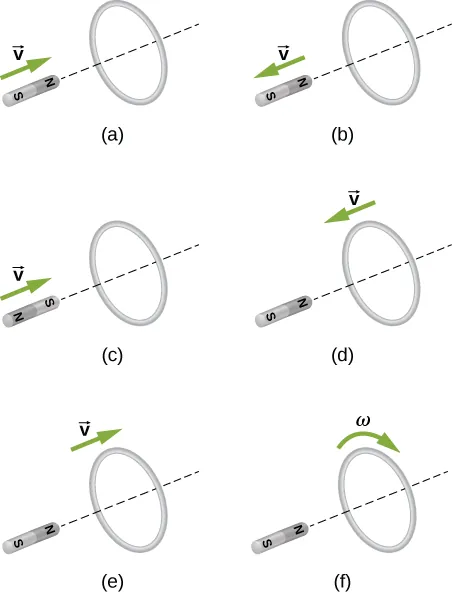 $\vec{v}$
S N
(a)

$\vec{v}$
S N
(b)

$\vec{v}$
N S
(c)

$\vec{v}$
S N
(d)

$\vec{v}$
S N
(e)

$\omega$
S N
(f)