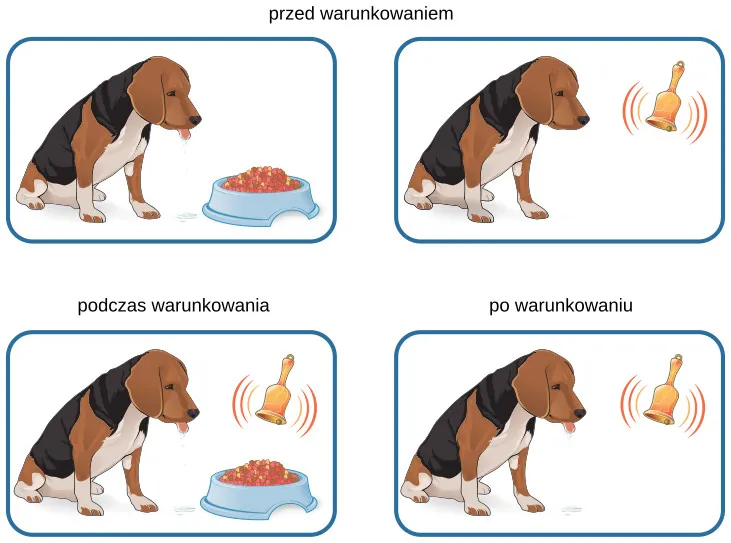 przed warunkowaniem

podczas warunkowania

po warunkowaniu