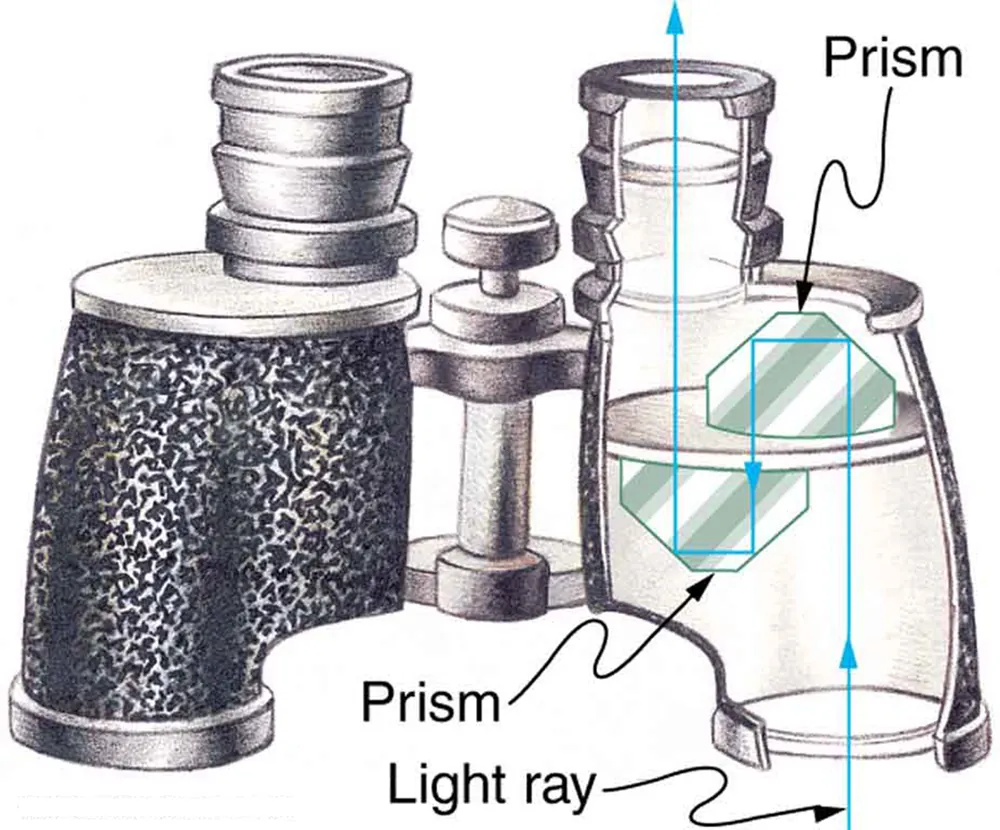 Prism
Prism
Light ray