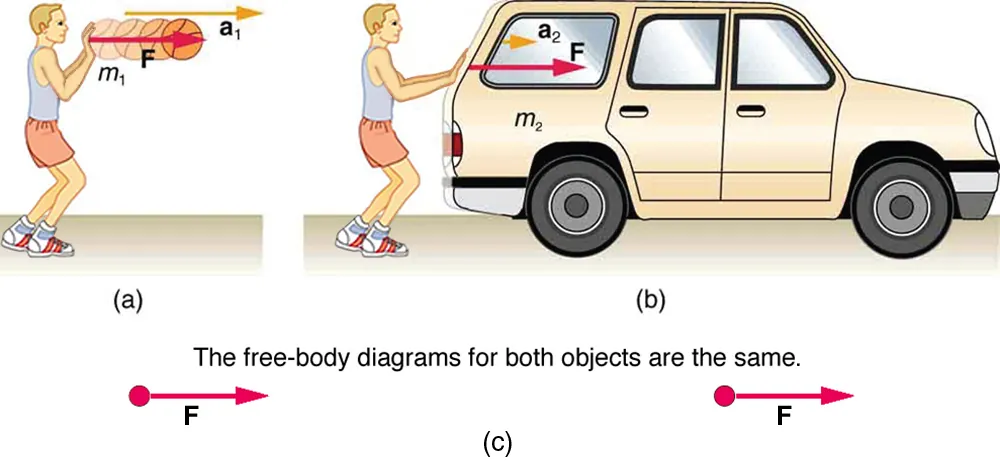 $\mathbf{a}_1$
$\mathbf{F}$
$m_1$

$\mathbf{a}_2$
$\mathbf{F}$
$m_2$

(a)

(b)

The free-body diagrams for both objects are the same.

$\mathbf{F}$

$\mathbf{F}$

(c)