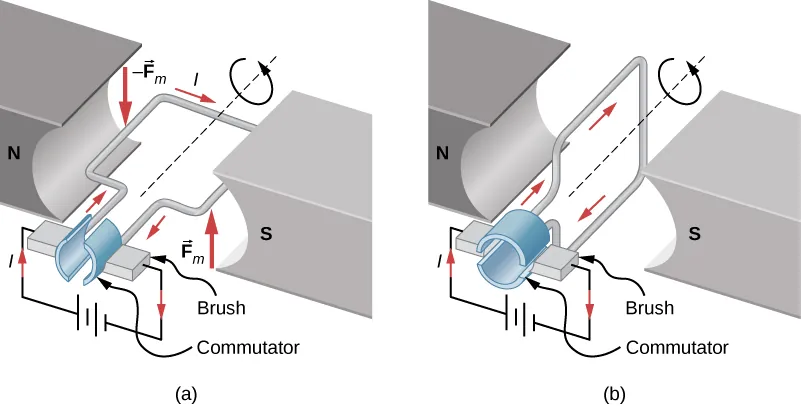 $-\vec{F}_m$

$I$

N

S

$\vec{F}_m$

$I$

Brush

Commutator

(a)

N

S

$I$

Brush

Commutator

(b)