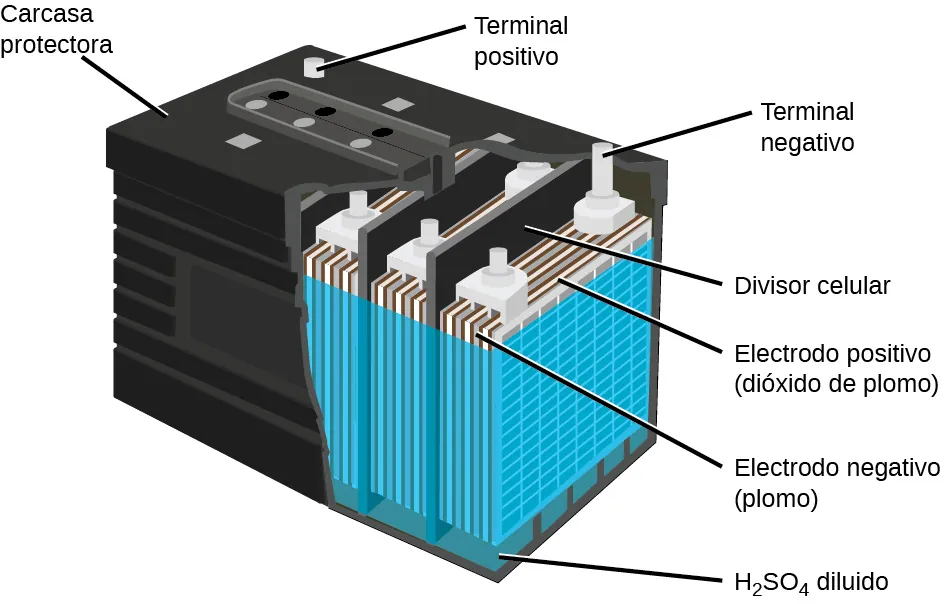 Carcasa protectora

Terminal positivo

Terminal negativo

Divisor celular

Electrodo positivo (dióxido de plomo)

Electrodo negativo (plomo)

$H_2SO_4$ diluido