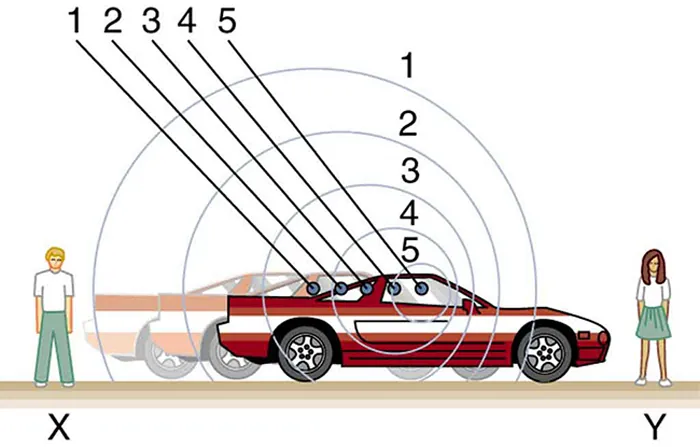 1 2 3 4 5

1
2
3
4
5

X

Y