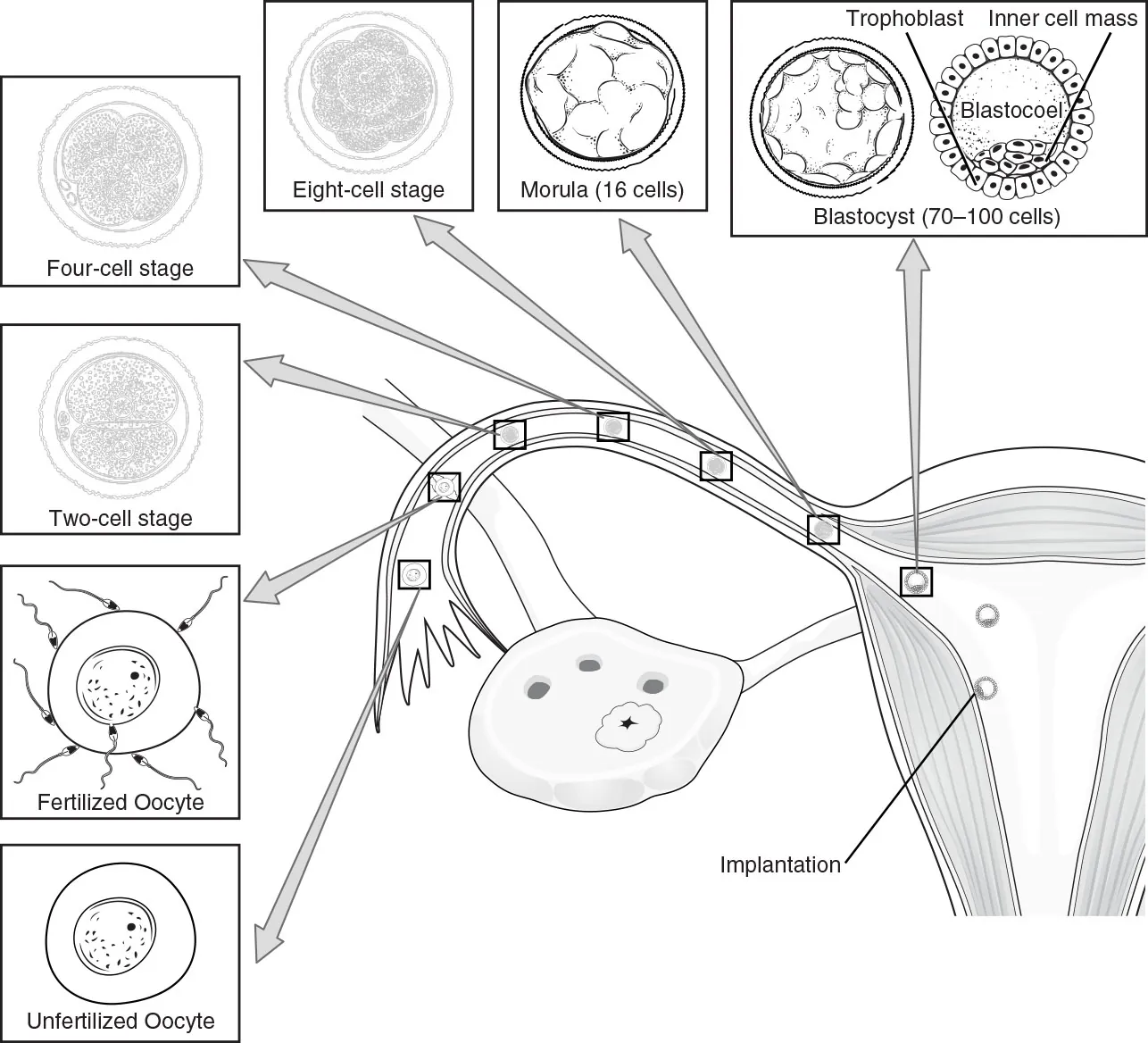 Eight-cell stage

Morula (16 cells)

Trophoblast

Inner cell mass

Blastocoel

Blastocyst (70–100 cells)

Four-cell stage

Two-cell stage

Fertilized Oocyte

Unfertilized Oocyte

Implantation