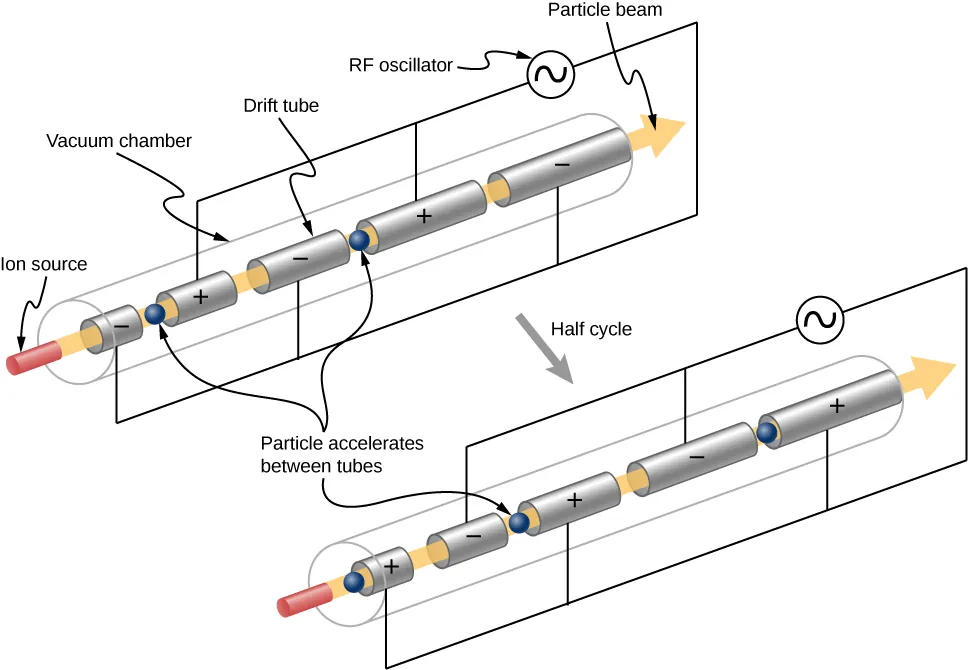 Particle beam
RF oscillator
Drift tube
Vacuum chamber
Ion source
−
+
−
+
−
Half cycle
Particle accelerates between tubes
+
−
+
−
+