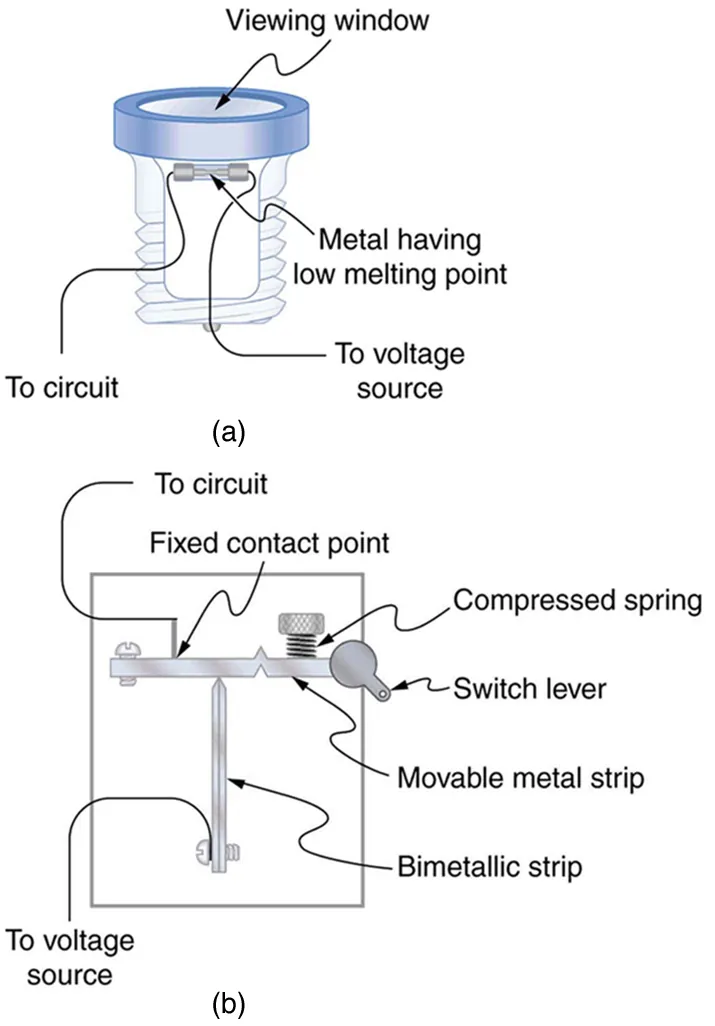 Viewing window

Metal having low melting point

To circuit

To voltage source

(a)

To circuit

Fixed contact point

Compressed spring

Switch lever

Movable metal strip

Bimetallic strip

To voltage source

(b)