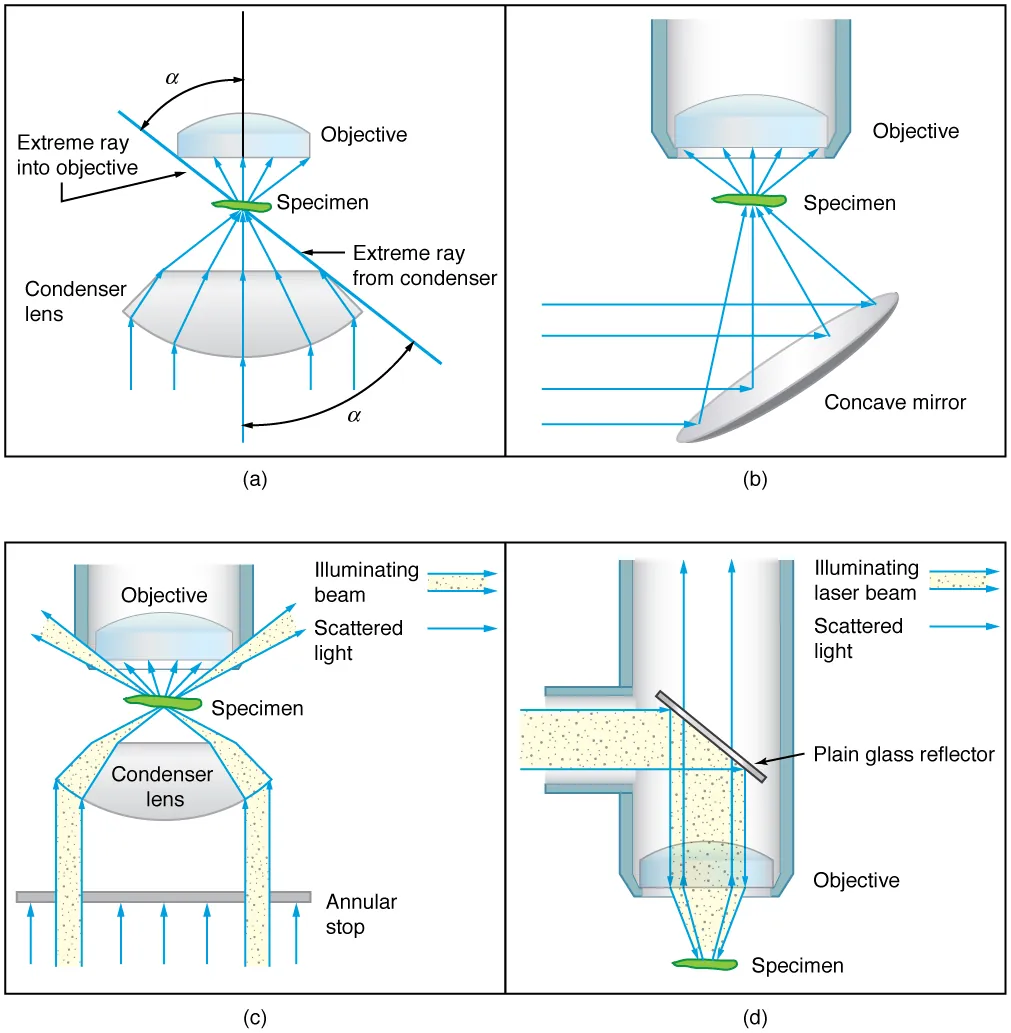 $\alpha$

Extreme ray into objective

Objective

Specimen

Extreme ray from condenser

Condenser lens

$\alpha$

(a)

Objective

Specimen

Concave mirror

(b)

Objective

Illuminating beam

Scattered light

Specimen

Condenser lens

Annular stop

(c)

Illuminating laser beam

Scattered light

Plain glass reflector

Objective

Specimen

(d)