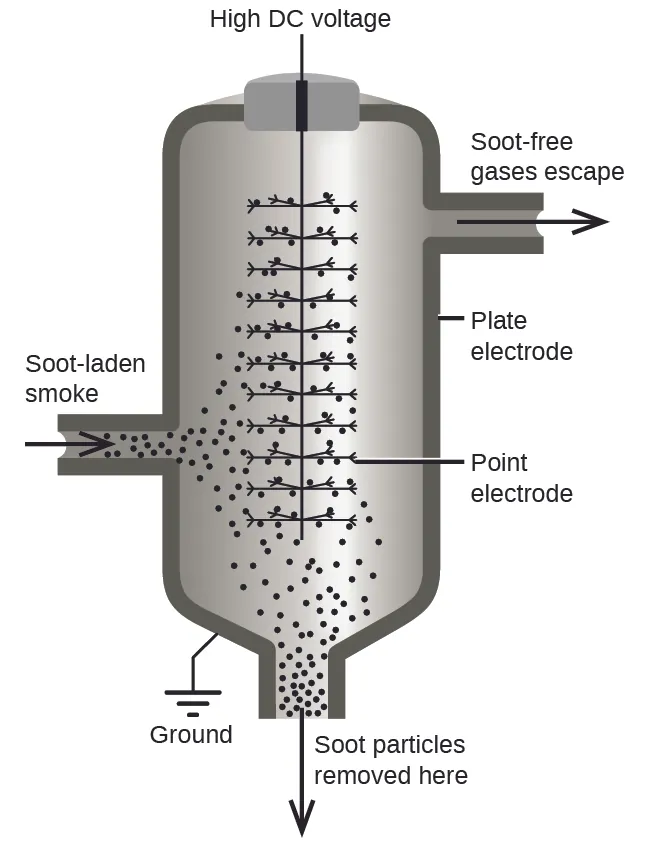 High DC voltage

Soot-free gases escape

Plate electrode

Soot-laden smoke

Point electrode

Ground

Soot particles removed here