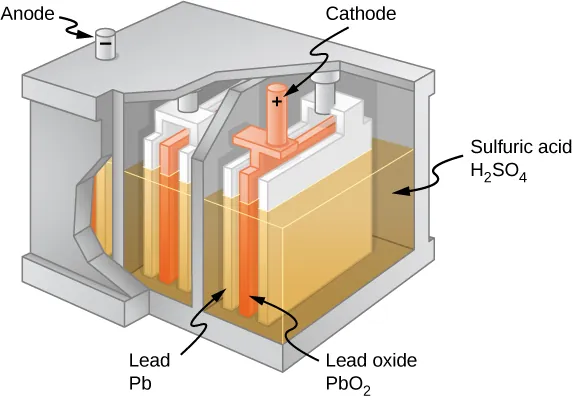 Anode

−

Cathode

+

Sulfuric acid
$H_2SO_4$

Lead
Pb

Lead oxide
$PbO_2$