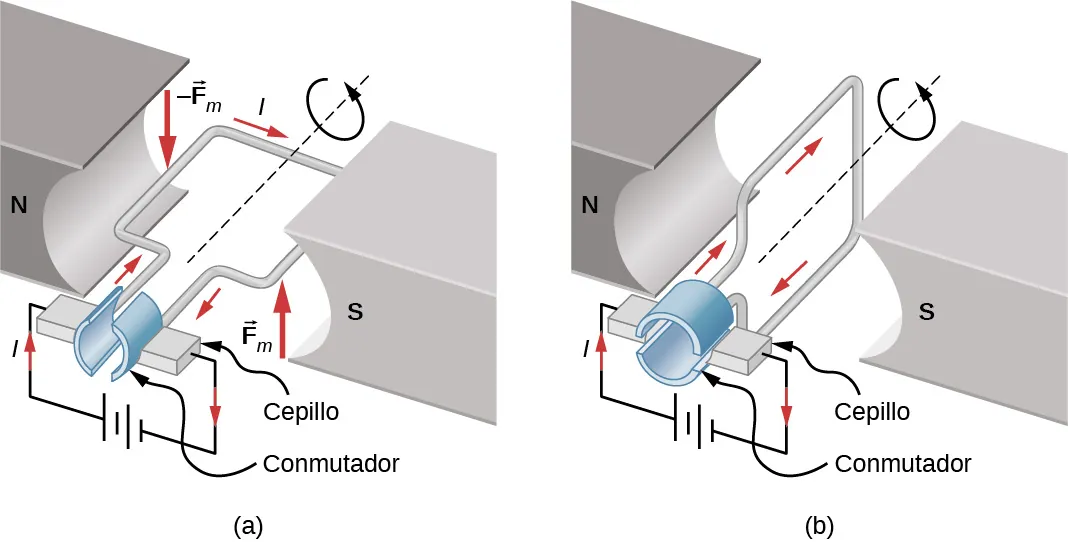 $-\vec{F}_m$
$I$
N
S
$\vec{F}_m$
$I$
Cepillo
Conmutador
(a)

N
S
$I$
Cepillo
Conmutador
(b)