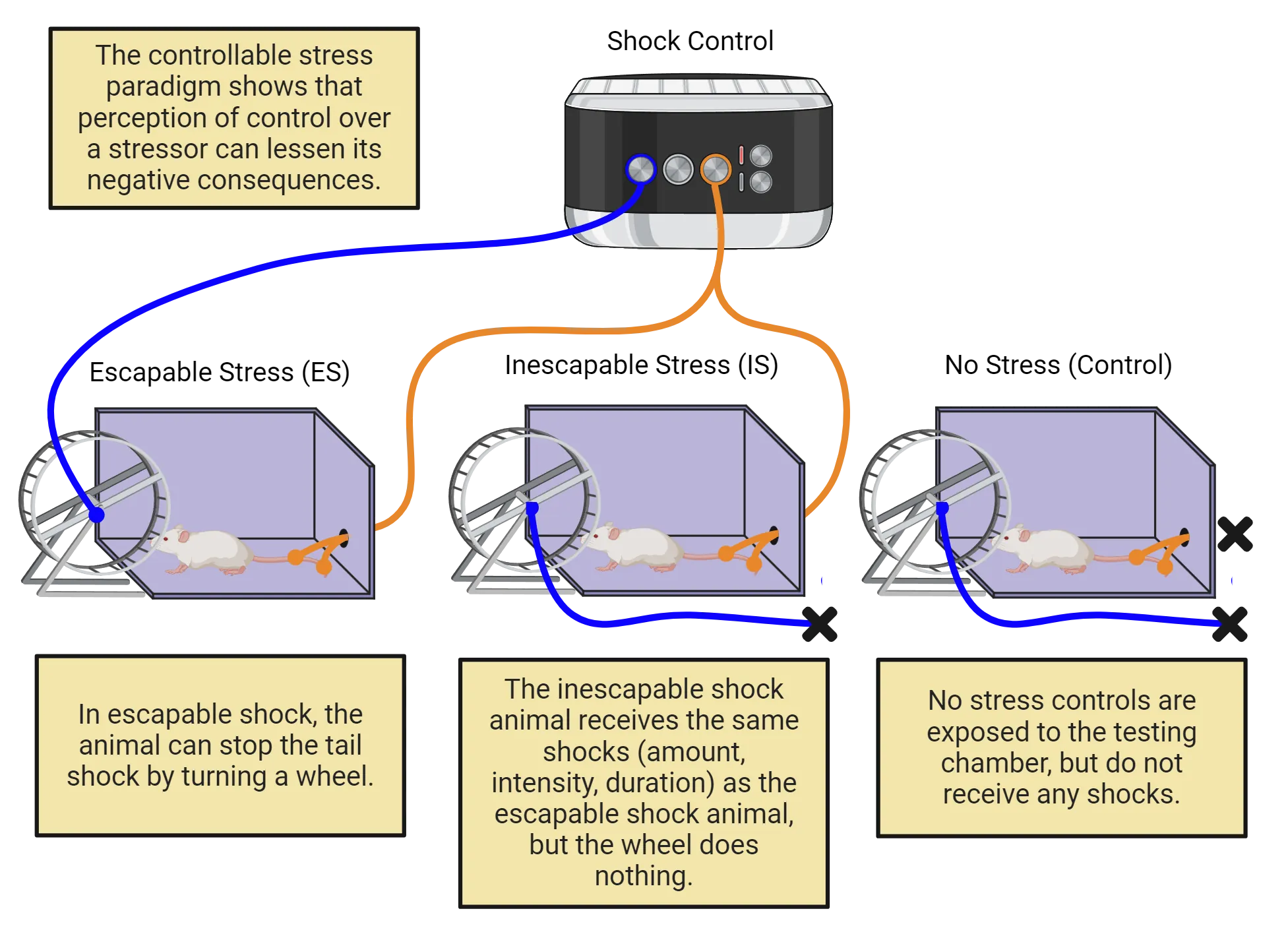 The controllable stress paradigm shows that perception of control over a stressor can lessen its negative consequences.

Shock Control

Escapable Stress (ES)

Inescapable Stress (IS)

No Stress (Control)

In escapable shock, the animal can stop the tail shock by turning a wheel.

The inescapable shock animal receives the same shocks (amount, intensity, duration) as the escapable shock animal, but the wheel does nothing.

No stress controls are exposed to the testing chamber, but do not receive any shocks.