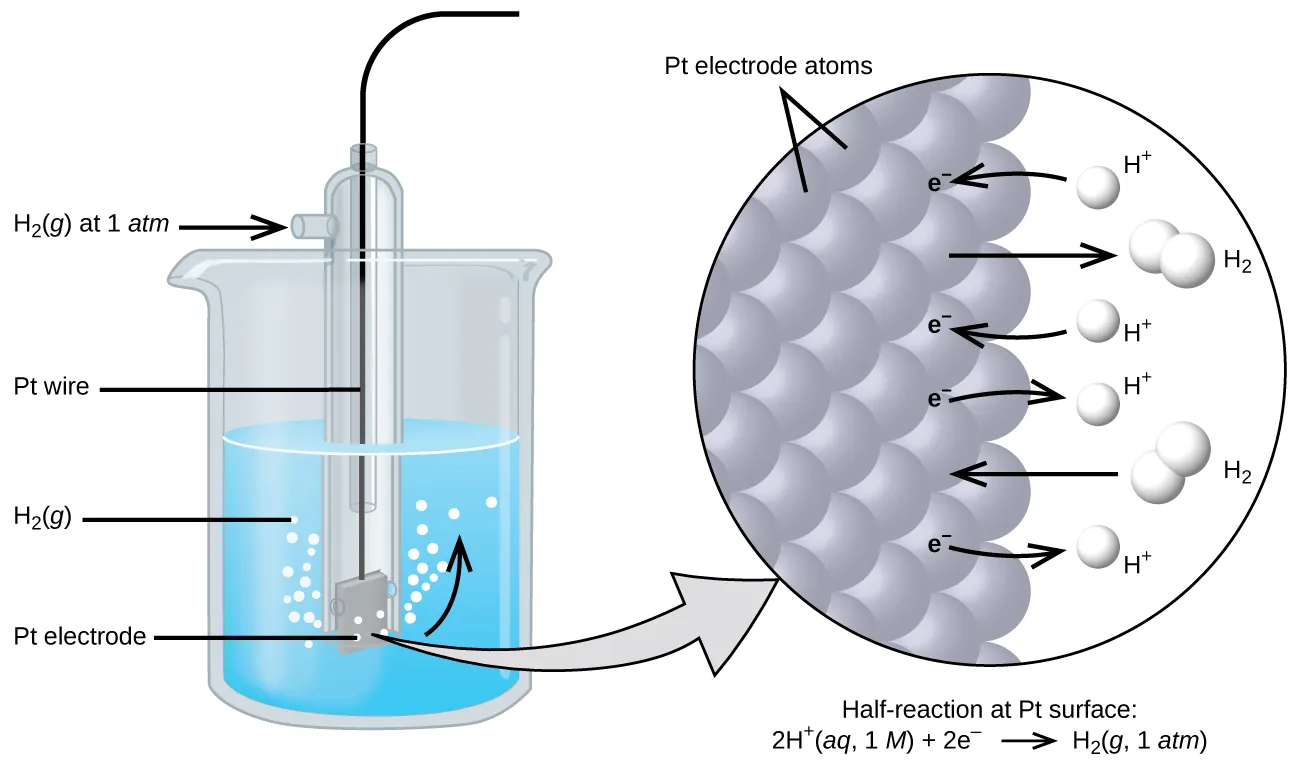 $H_2(g)$ at 1 atm

Pt wire

$H_2(g)$

Pt electrode

Pt electrode atoms

$e^-$ $H^+$

$H_2$

$e^-$ $H^+$

$e^-$ $H^+$

$H_2$

$e^-$ $H^+$

Half-reaction at Pt surface:
$2H^+(aq, 1\ M) + 2e^- \longrightarrow H_2(g, 1\ atm)$