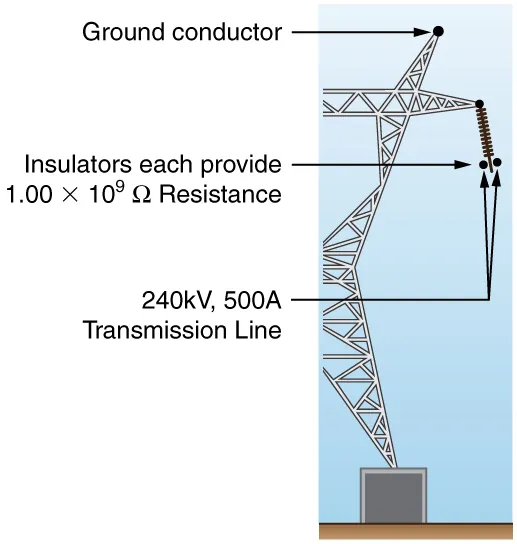 Ground conductor

Insulators each provide $1.00 \times 10^9\ \Omega$ Resistance

240kV, 500A Transmission Line