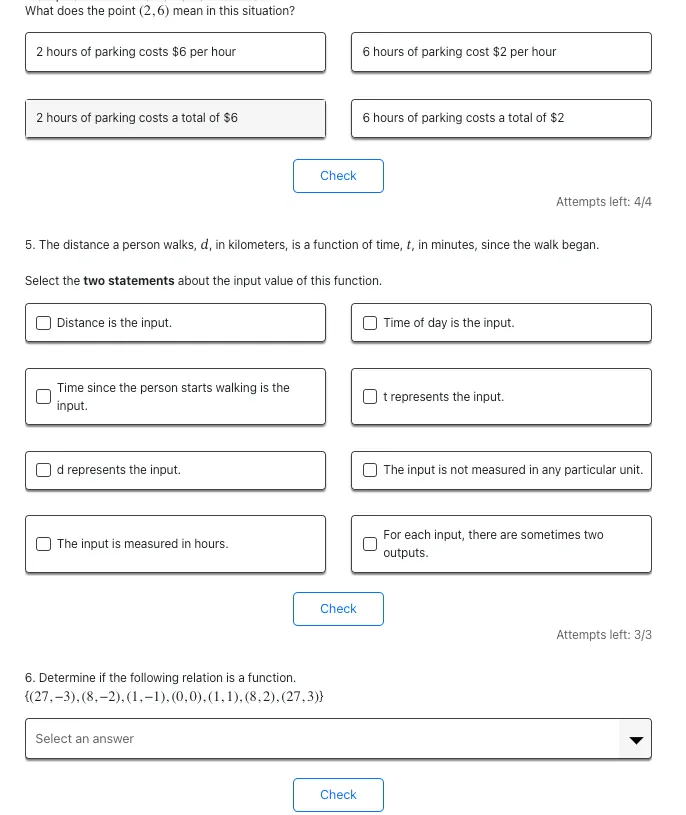 What does the point $(2,6)$ mean in this situation?

2 hours of parking costs \$6 per hour

6 hours of parking cost \$2 per hour

2 hours of parking costs a total of \$6

6 hours of parking costs a total of \$2

Check

Attempts left: 4/4

5. The distance a person walks, $d$, in kilometers, is a function of time, $t$, in minutes, since the walk began.

Select the **two statements** about the input value of this function.

Distance is the input.

Time of day is the input.

Time since the person starts walking is the input.

t represents the input.

d represents the input.

The input is not measured in any particular unit.

The input is measured in hours.

For each input, there are sometimes two outputs.

Check

Attempts left: 3/3

6. Determine if the following relation is a function.
$\{(27,-3),(8,-2),(1,-1),(0,0),(1,1),(8,2),(27,3)\}$

Select an answer

Check