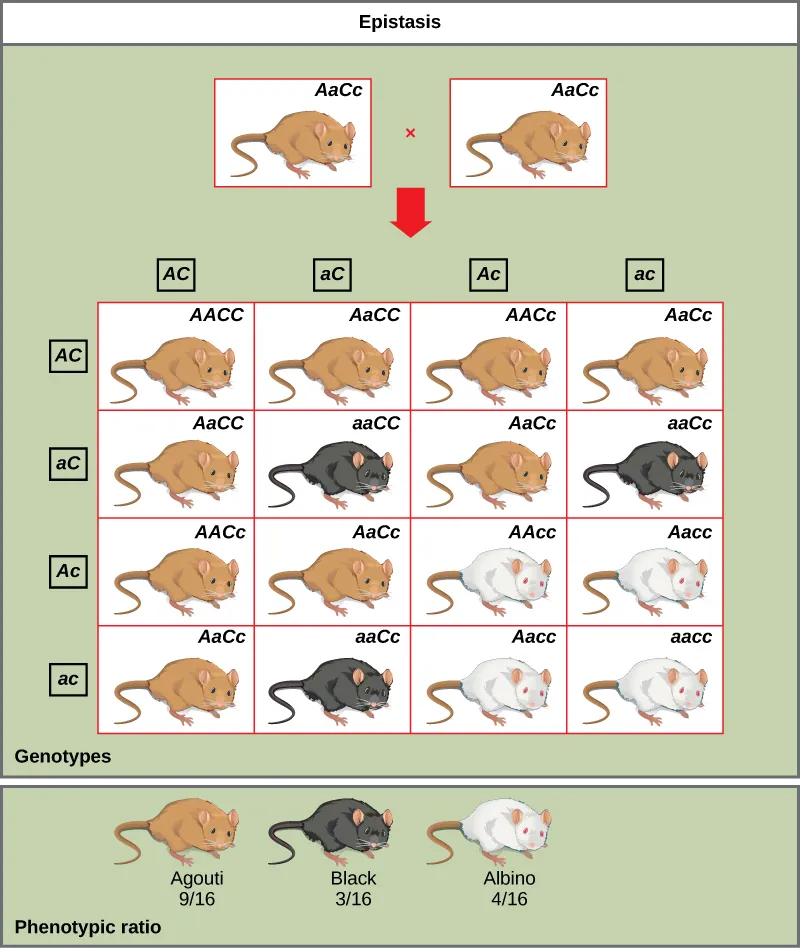 Epistasis

AaCc × AaCc

| | AC | aC | Ac | ac |
|---|---|---|---|---|
| AC | AACC | AaCC | AACc | AaCc |
| aC | AaCC | aaCC | AaCc | aaCc |
| Ac | AACc | AaCc | AAcc | Aacc |
| ac | AaCc | aaCc | Aacc | aacc |

Genotypes

Agouti 9/16

Black 3/16

Albino 4/16

Phenotypic ratio